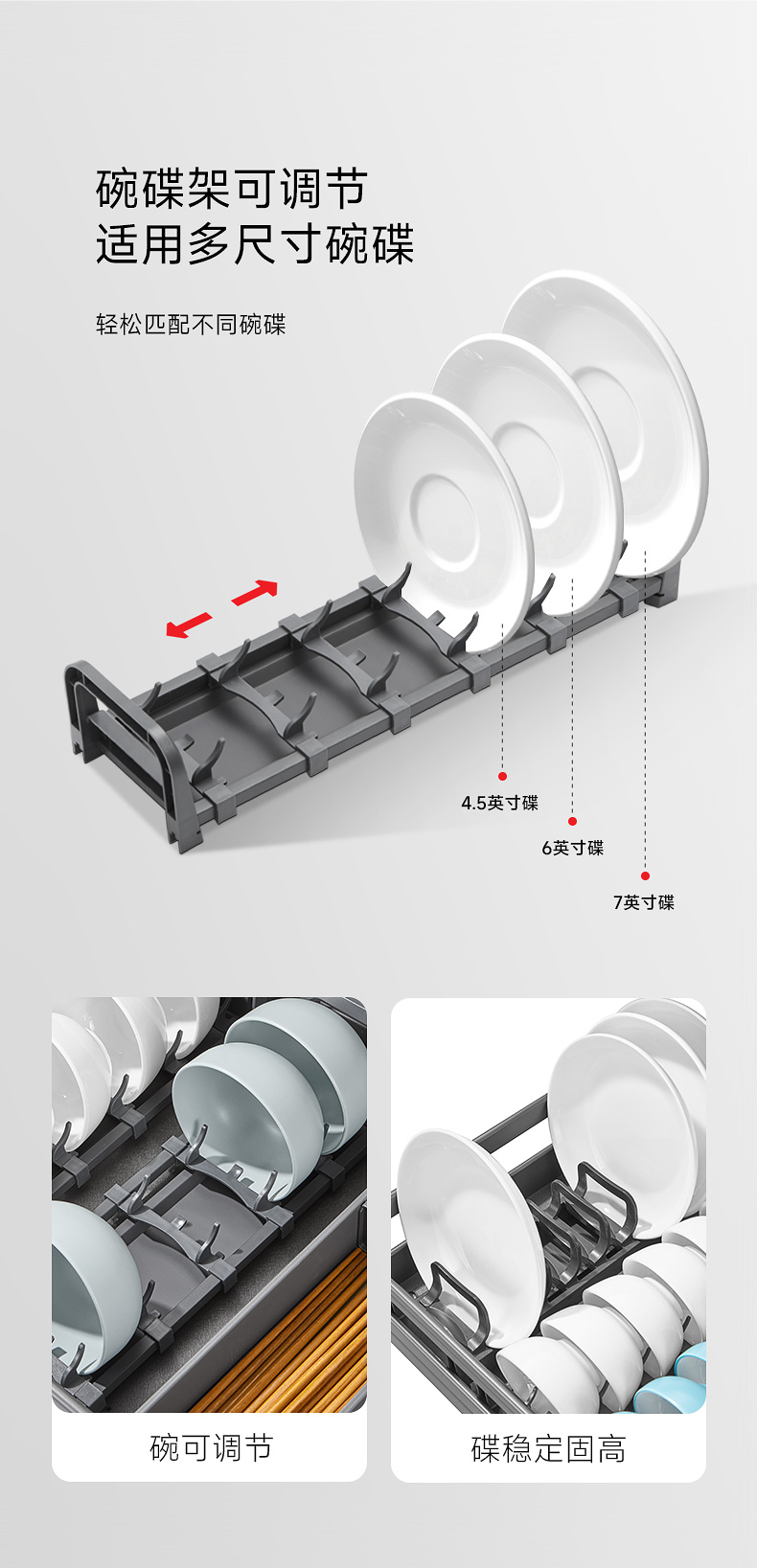 碗碟架可调节
适用多尺寸碗碟

轻松匹配不同碗碟

4.5英寸碟

6英寸碟

7英寸碟

碗可调节

碟稳定固高